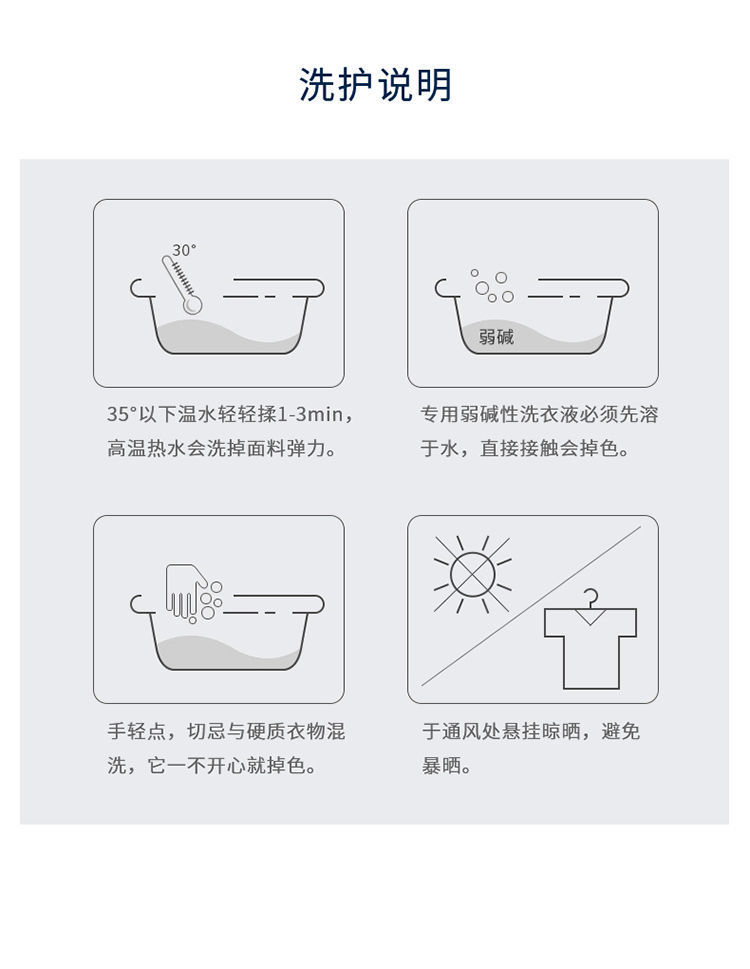 洗护说明

30°

35°以下温水轻轻揉1-3min，高温热水会洗掉面料弹力。

弱碱

专用弱碱性洗衣液必须先溶于水，直接接触会掉色。

手轻点，切忌与硬质衣物混洗，它一不开心就掉色。

于通风处悬挂晾晒，避免暴晒。