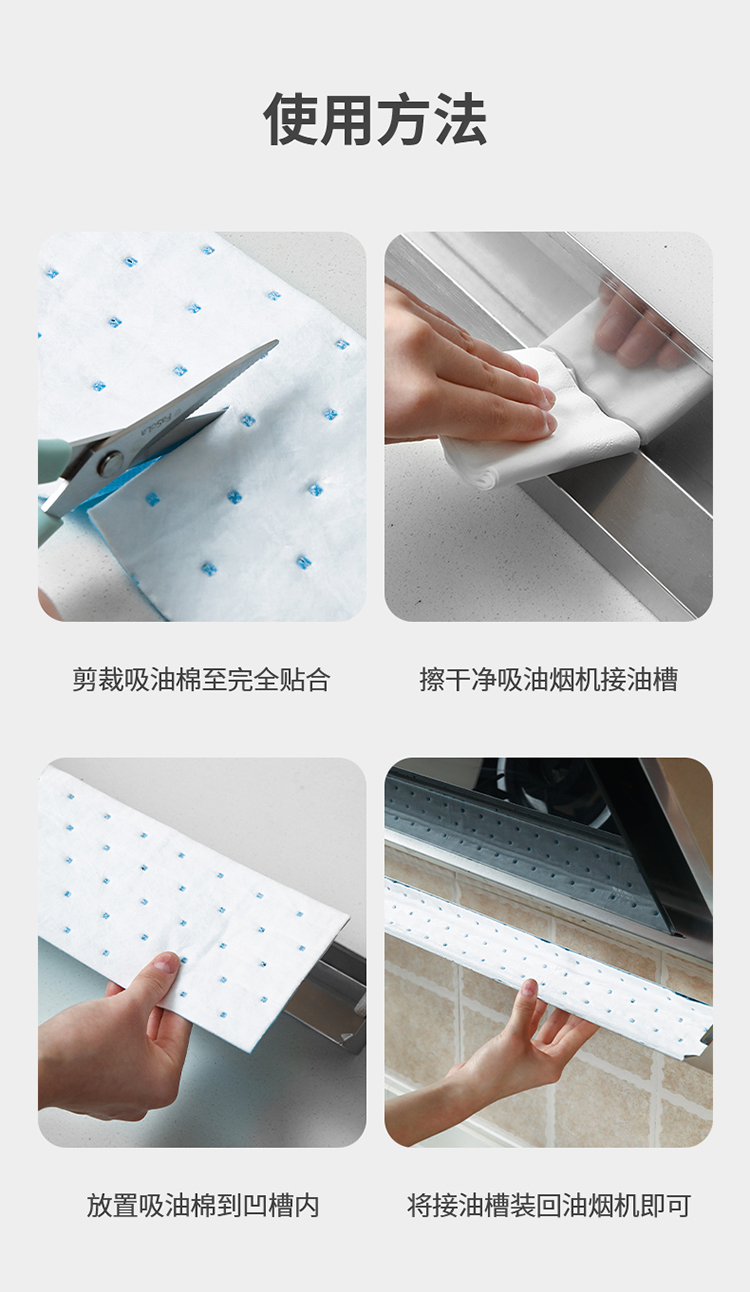 使用方法

剪裁吸油棉至完全贴合

擦干净吸油烟机接油槽

放置吸油棉到凹槽内

将接油槽装回油烟机即可