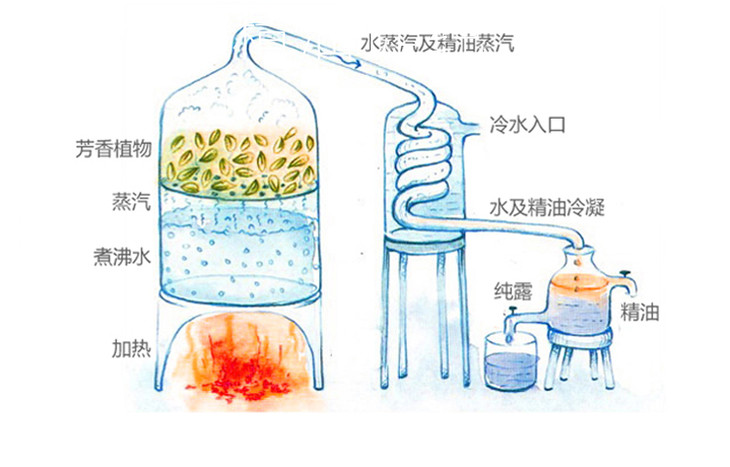 水蒸汽及精油蒸汽

冷水入口

芳香植物

蒸汽

水及精油冷凝

煮沸水

纯露

精油

加热