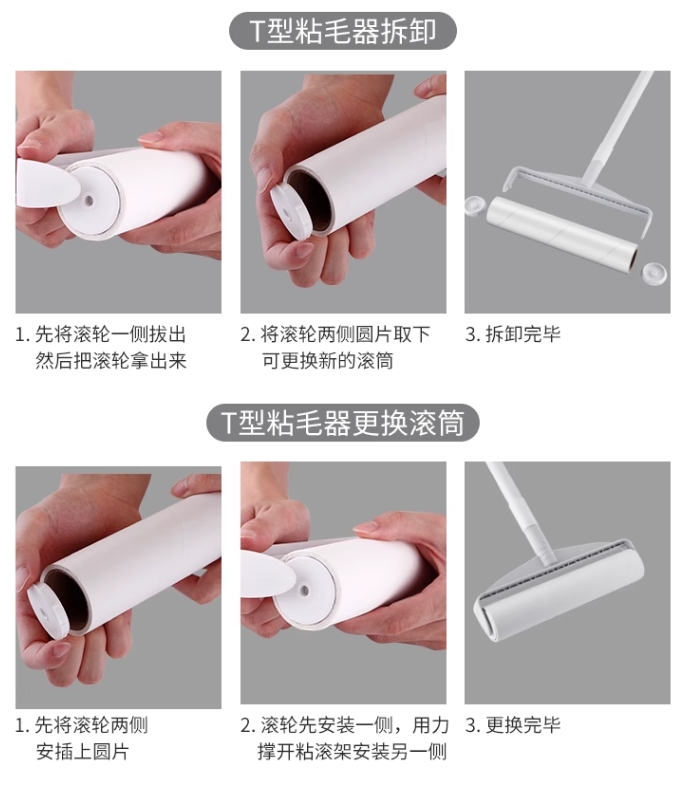 T型粘毛器拆卸

1. 先将滚轮一侧拔出
然后把滚轮拿出来

2. 将滚轮两侧圆片取下
可更换新的滚筒

3. 拆卸完毕

T型粘毛器更换滚筒

1. 先将滚轮两侧
安插上圆片

2. 滚轮先安装一侧，用力
撑开粘滚架安装另一侧

3. 更换完毕