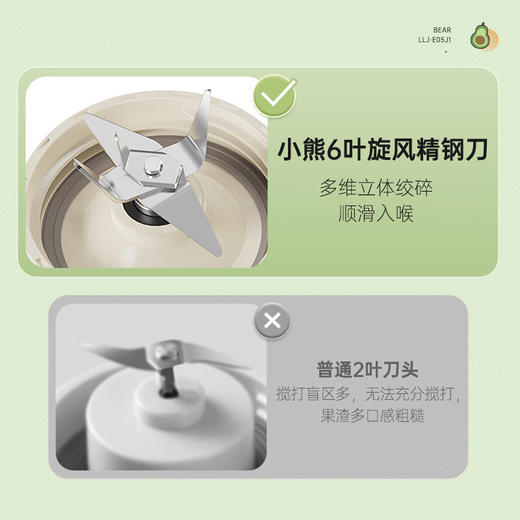 BEAR
LLJ-E05J1

小熊6叶旋风精钢刀

多维立体绞碎
顺滑入喉

普通2叶刀头

搅打盲区多，无法充分搅打，
果渣多口感粗糙