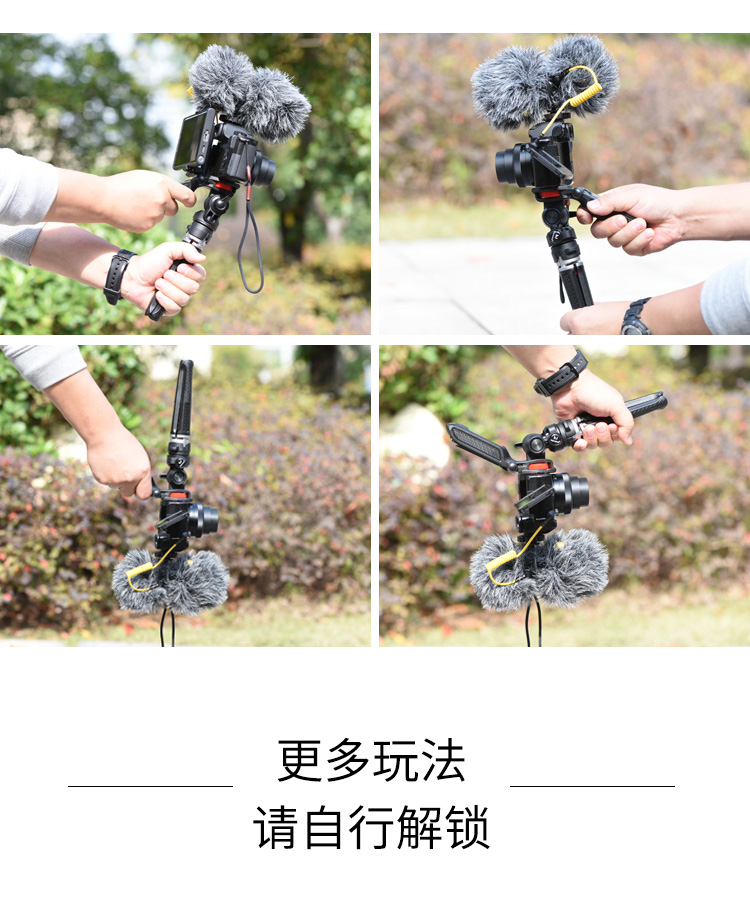 更多玩法

请自行解锁