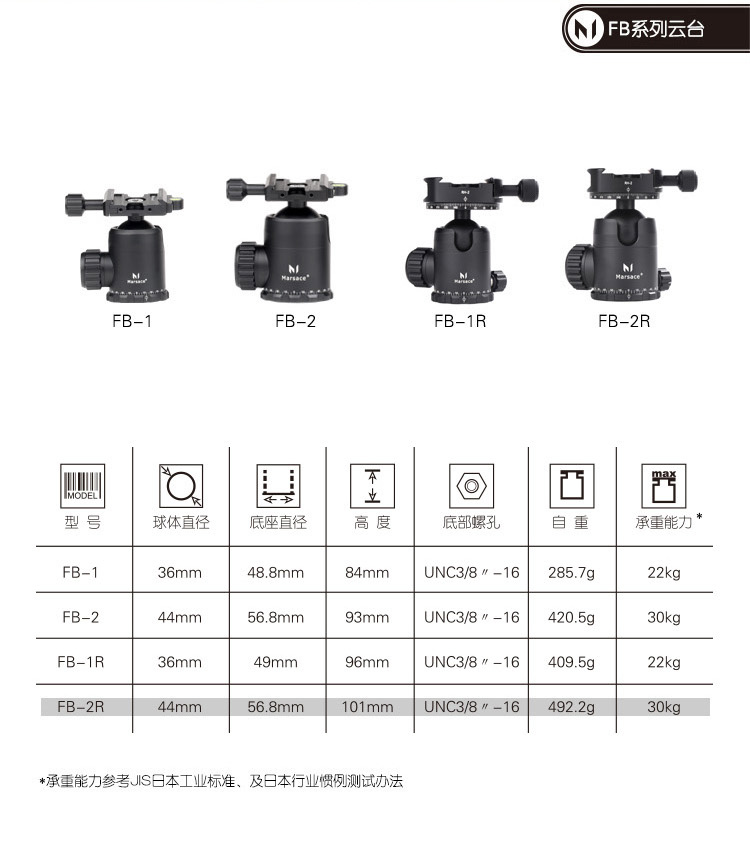 FB系列云台

Marsace
FB-1

Marsace
FB-2

Marsace
FB-1R

Marsace
FB-2R

| MODEL 型 号 | 球体直径 | 底座直径 | 高 度 | 底部螺孔 | 自 重 | max 承重能力* |
|---|---|---|---|---|---|---|
| FB-1 | 36mm | 48.8mm | 84mm | UNC3/8〃-16 | 285.7g | 22kg |
| FB-2 | 44mm | 56.8mm | 93mm | UNC3/8〃-16 | 420.5g | 30kg |
| FB-1R | 36mm | 49mm | 96mm | UNC3/8〃-16 | 409.5g | 22kg |
| FB-2R | 44mm | 56.8mm | 101mm | UNC3/8〃-16 | 492.2g | 30kg |

*承重能力参考JIS日本工业标准、及日本行业惯例测试办法