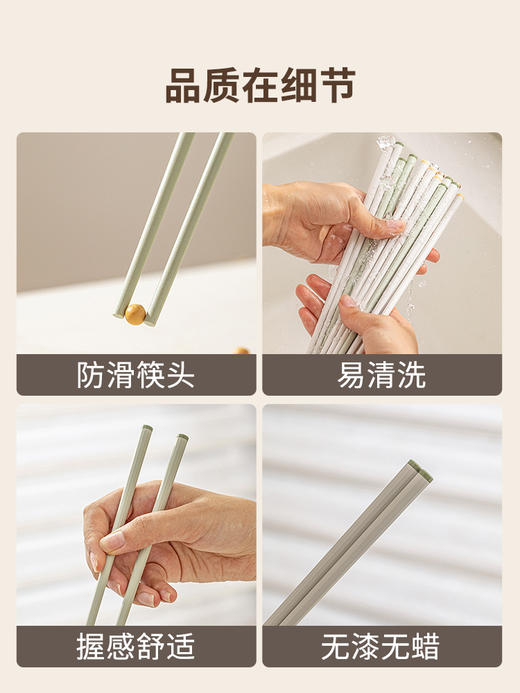 品质在细节

防滑筷头

易清洗

握感舒适

无漆无蜡