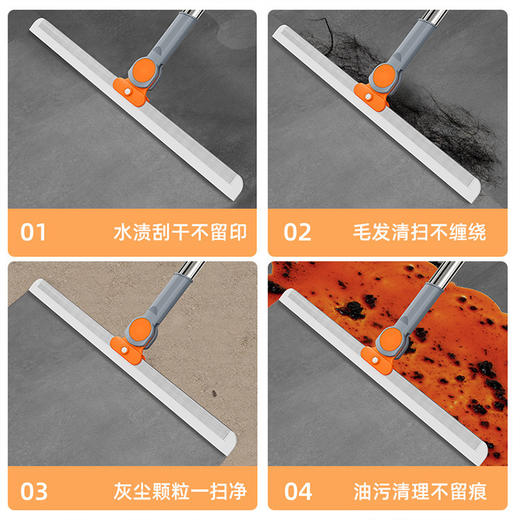 01 水渍刮干不留印

02 毛发清扫不缠绕

03 灰尘颗粒一扫净

04 油污清理不留痕