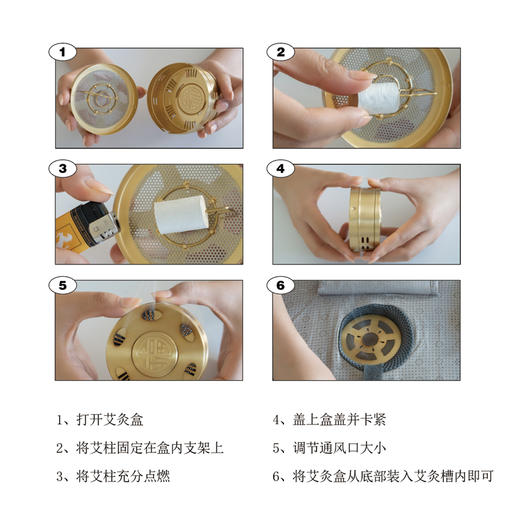 1

2

3

4

5

6

1、打开艾灸盒

2、将艾柱固定在盒内支架上

3、将艾柱充分点燃

4、盖上盒盖并卡紧

5、调节通风口大小

6、将艾灸盒从底部装入艾灸槽内即可