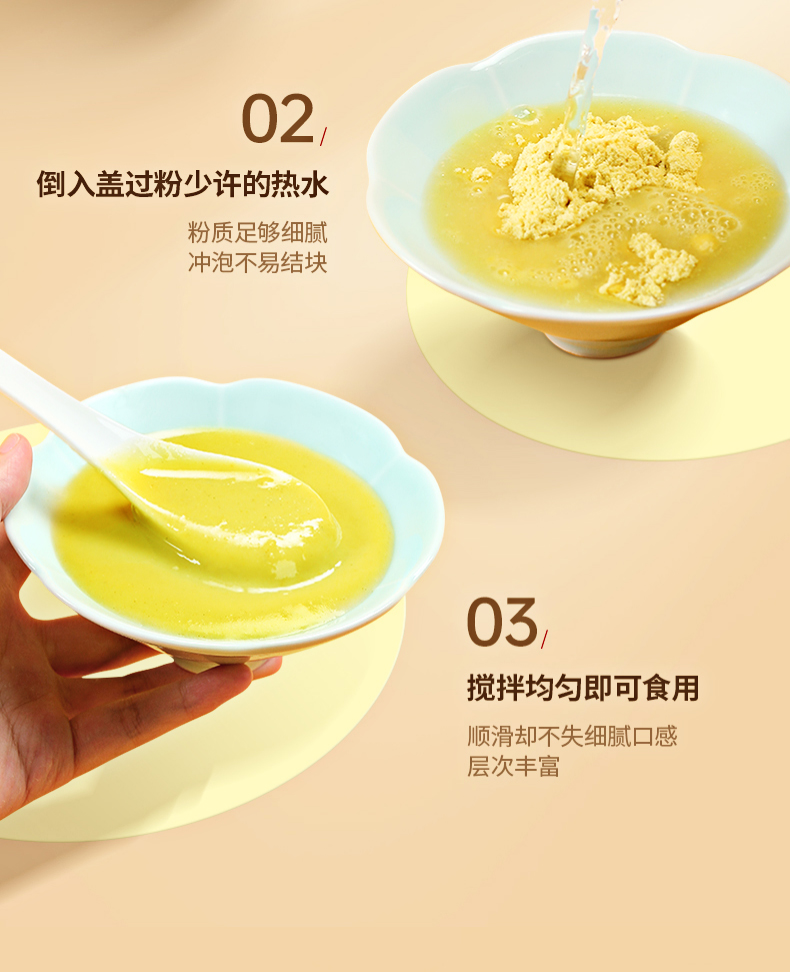 02/

倒入盖过粉少许的热水

粉质足够细腻
冲泡不易结块

03/

搅拌均匀即可食用

顺滑却不失细腻口感
层次丰富