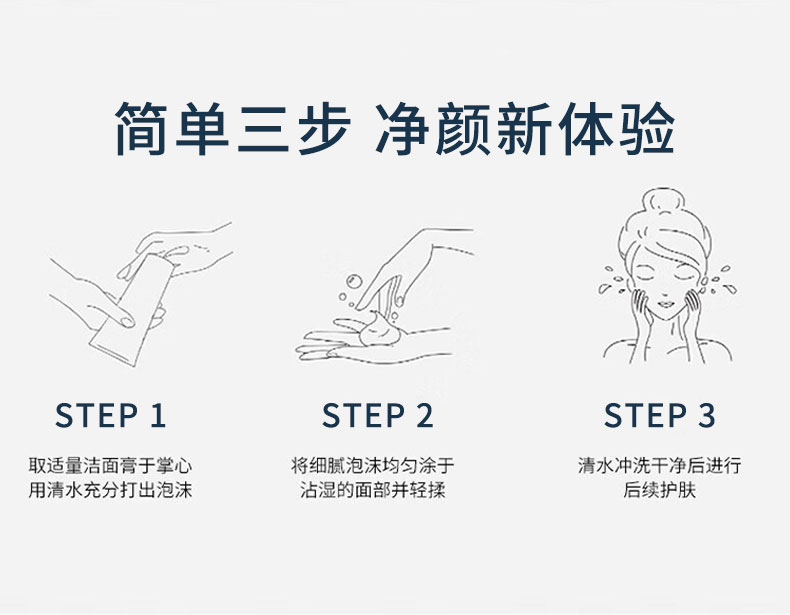 简单三步 净颜新体验

STEP 1

取适量洁面膏于掌心
用清水充分打出泡沫

STEP 2

将细腻泡沫均匀涂于
沾湿的面部并轻揉

STEP 3

清水冲洗干净后进行
后续护肤