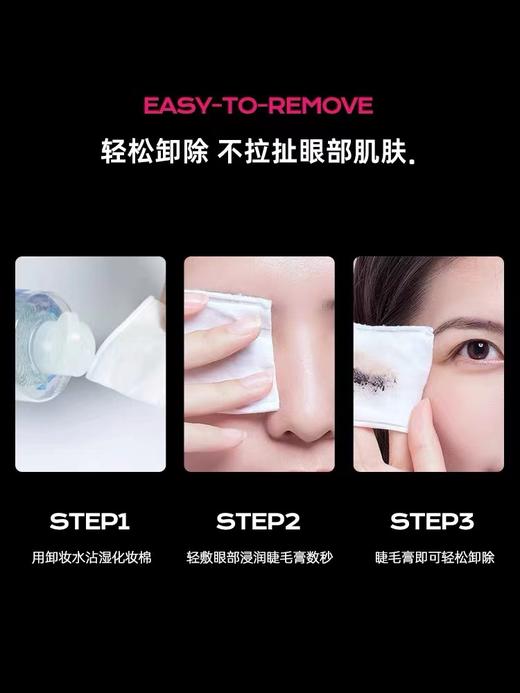 EASY-TO-REMOVE

轻松卸除 不拉扯眼部肌肤.

STEP1

用卸妆水沾湿化妆棉

STEP2

轻敷眼部浸润睫毛膏数秒

STEP3

睫毛膏即可轻松卸除