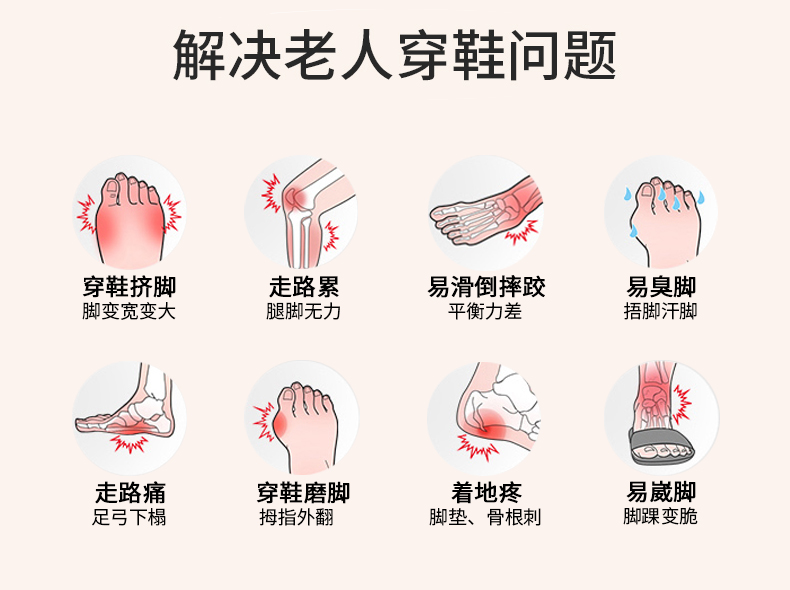 解决老人穿鞋问题

穿鞋挤脚
脚变宽变大

走路累
腿脚无力

易滑倒摔跤
平衡力差

易臭脚
捂脚汗脚

走路痛
足弓下榻

穿鞋磨脚
拇指外翻

着地疼
脚垫、骨根刺

易崴脚
脚踝变脆