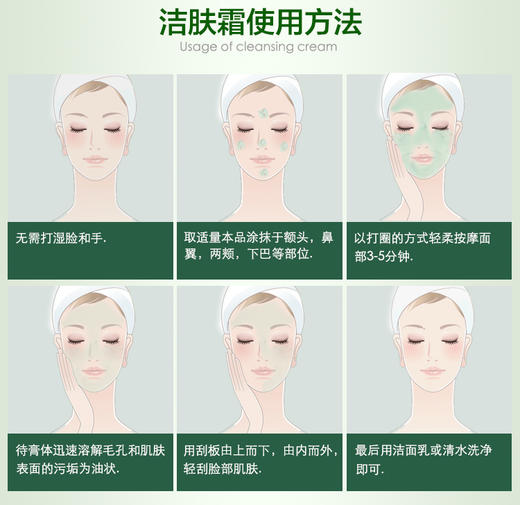 洁肤霜使用方法
Usage of cleansing cream

无需打湿脸和手.

取适量本品涂抹于额头，鼻翼，两颊，下巴等部位.

以打圈的方式轻柔按摩面部3-5分钟.

待膏体迅速溶解毛孔和肌肤表面的污垢为油状.

用刮板由上而下，由内而外，轻刮脸部肌肤.

最后用洁面乳或清水洗净即可.