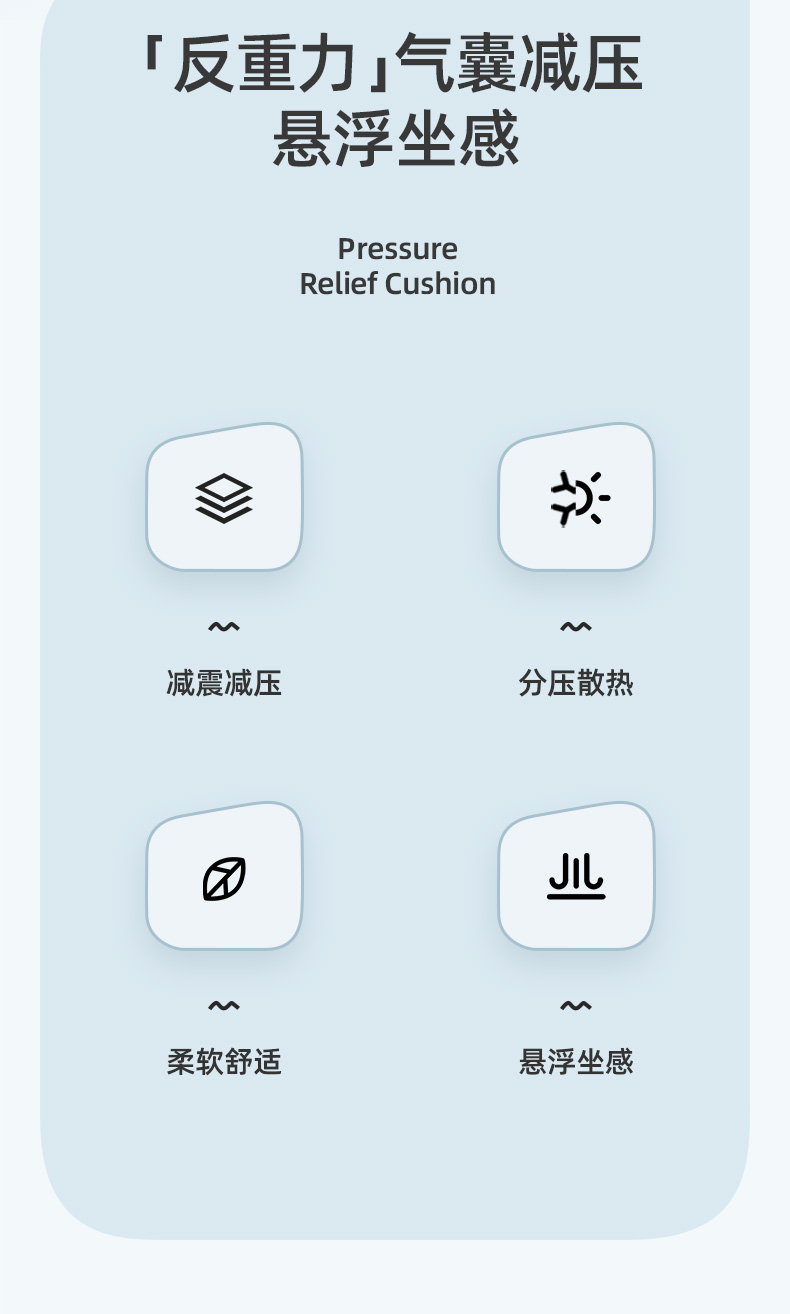 「反重力」气囊减压
悬浮坐感

Pressure
Relief Cushion

减震减压

分压散热

柔软舒适

悬浮坐感