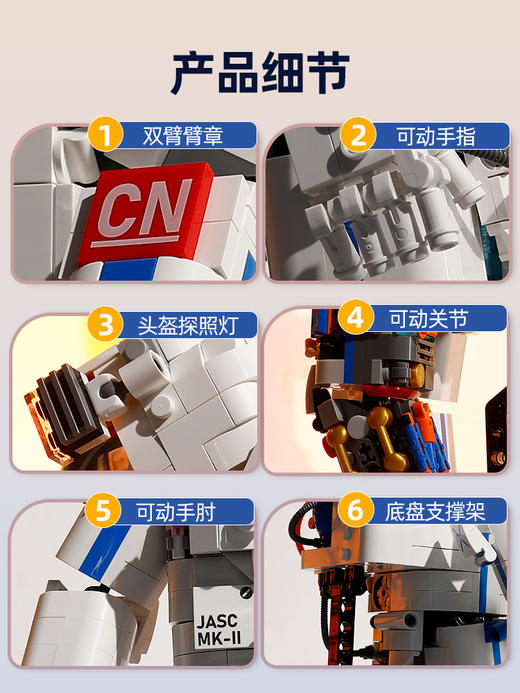 产品细节

1 双臂臂章

CN

2 可动手指

3 头盔探照灯

4 可动关节

5 可动手肘

JASC MK-II

6 底盘支撑架