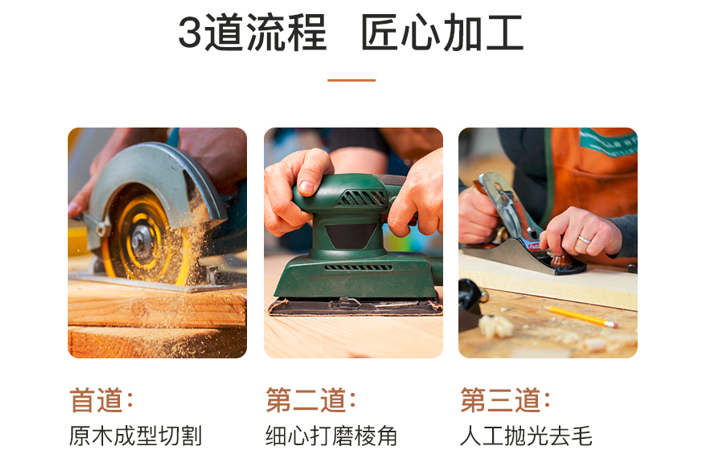 3道流程　匠心加工

首道：
原木成型切割

第二道：
细心打磨棱角

第三道：
人工抛光去毛