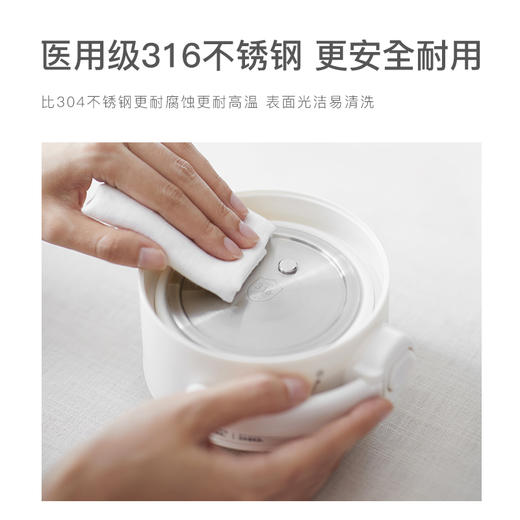 医用级316不锈钢 更安全耐用

比304不锈钢更耐腐蚀更耐高温 表面光洁易清洗