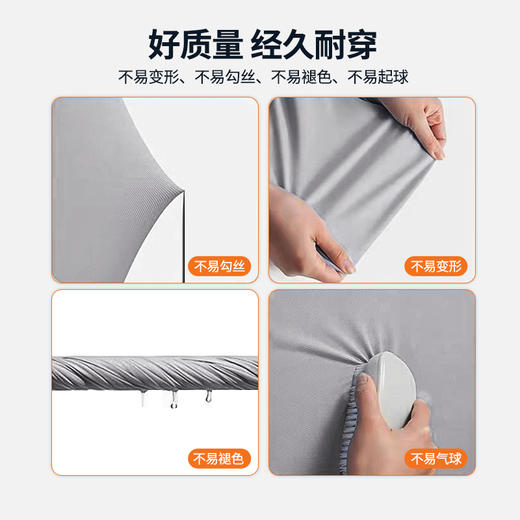 好质量 经久耐穿

不易变形、不易勾丝、不易褪色、不易起球

不易勾丝

不易变形

不易褪色

不易气球