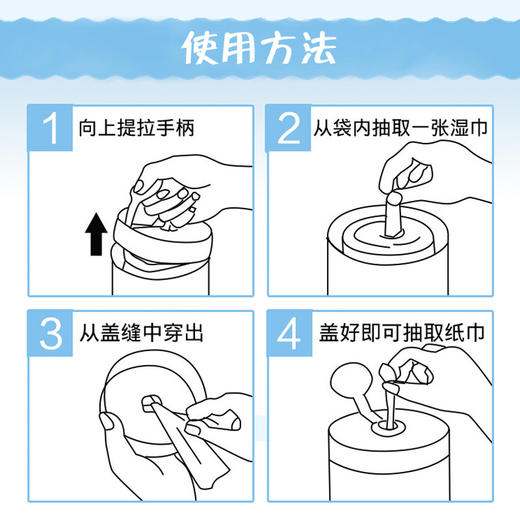 使用方法

1 向上提拉手柄

2 从袋内抽取一张湿巾

3 从盖缝中穿出

4 盖好即可抽取纸巾