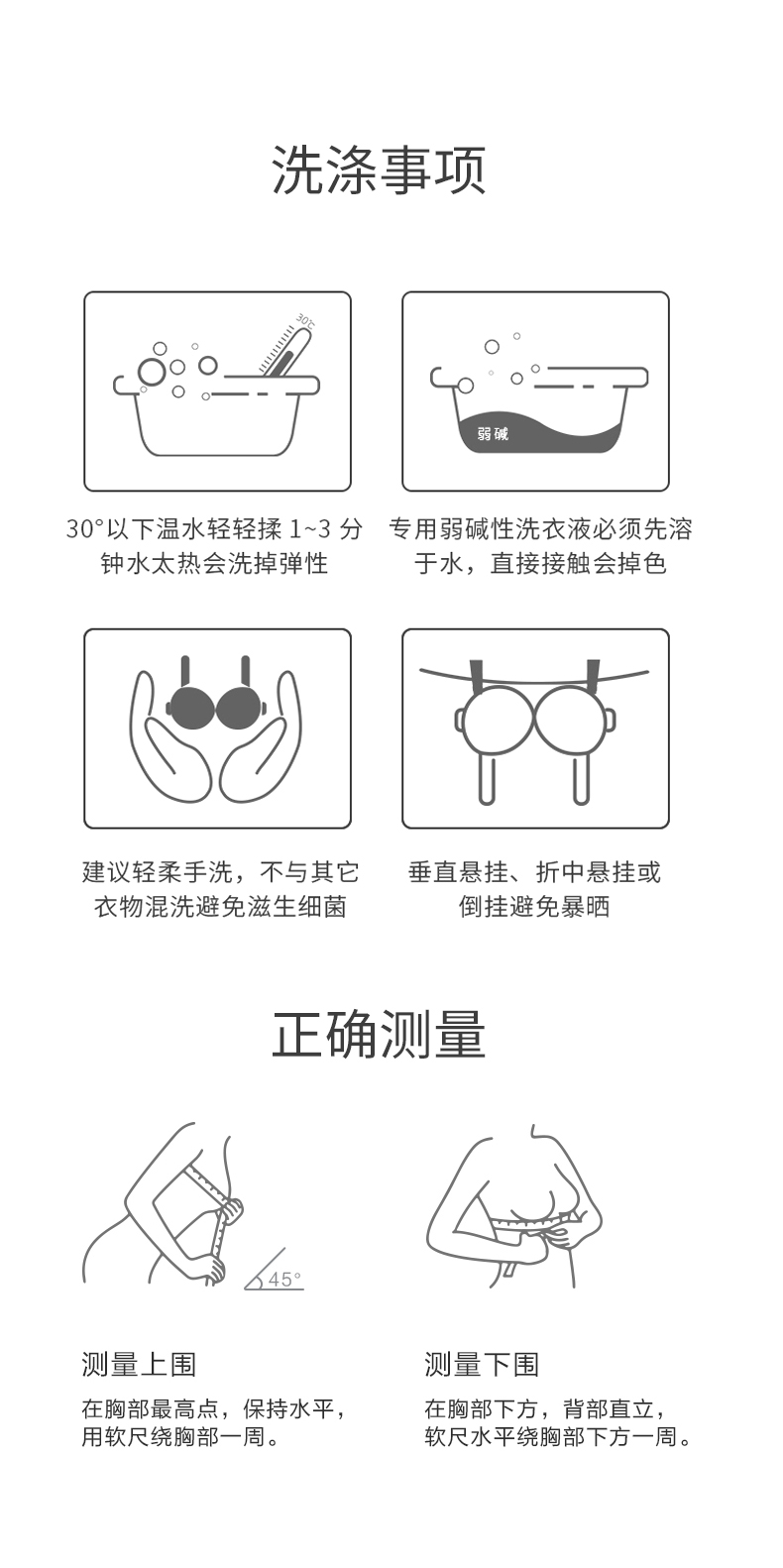 洗涤事项

30℃

30°以下温水轻轻揉 1~3 分钟水太热会洗掉弹性

弱碱

专用弱碱性洗衣液必须先溶于水，直接接触会掉色

建议轻柔手洗，不与其它衣物混洗避免滋生细菌

垂直悬挂、折中悬挂或倒挂避免暴晒

正确测量

45°

测量上围

在胸部最高点，保持水平，用软尺绕胸部一周。

测量下围

在胸部下方，背部直立，软尺水平绕胸部下方一周。