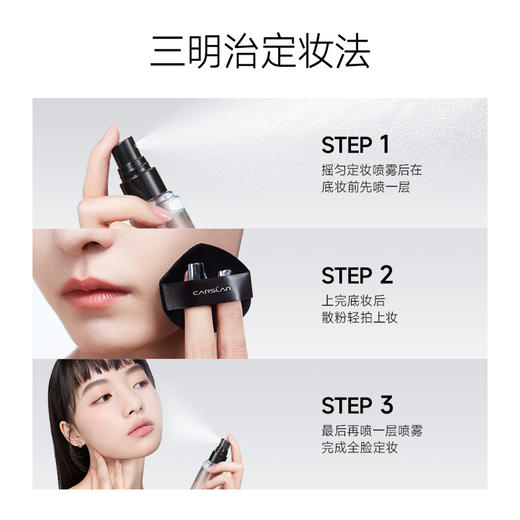 三明治定妆法

STEP 1
摇匀定妆喷雾后在底妆前先喷一层

CARSLAN

STEP 2
上完底妆后散粉轻拍上妆

STEP 3
最后再喷一层喷雾完成全脸定妆