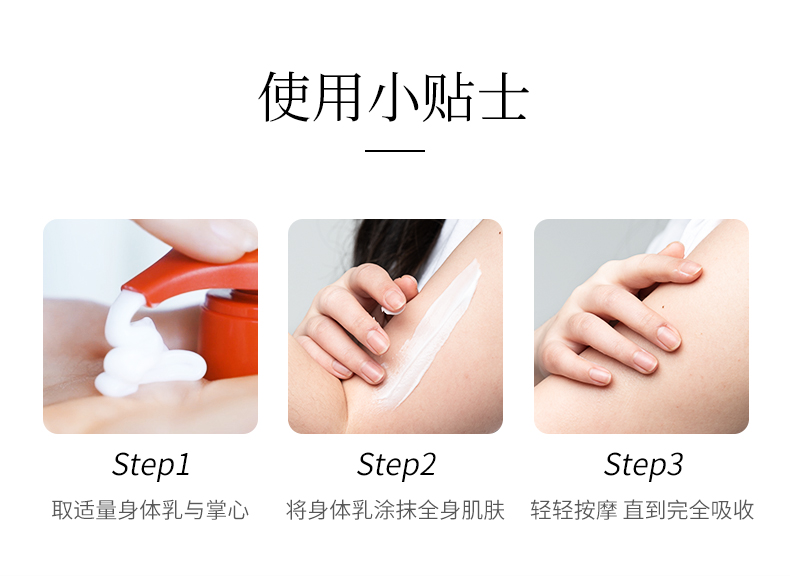 使用小贴士

Step1
取适量身体乳与掌心

Step2
将身体乳涂抹全身肌肤

Step3
轻轻按摩 直到完全吸收