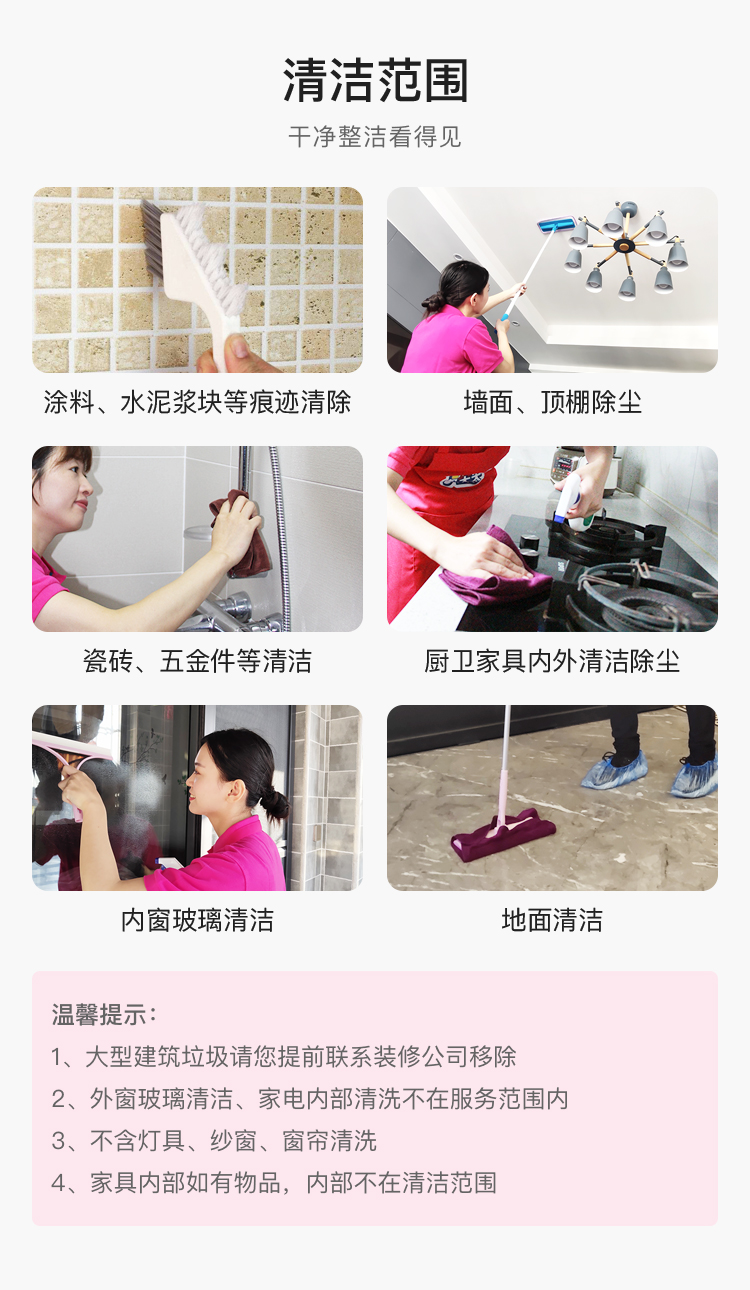 清洁范围

干净整洁看得见

涂料、水泥浆块等痕迹清除

墙面、顶棚除尘

瓷砖、五金件等清洁

厨卫家具内外清洁除尘

内窗玻璃清洁

地面清洁

温馨提示：

1、大型建筑垃圾请您提前联系装修公司移除

2、外窗玻璃清洁、家电内部清洗不在服务范围内

3、不含灯具、纱窗、窗帘清洗

4、家具内部如有物品，内部不在清洁范围