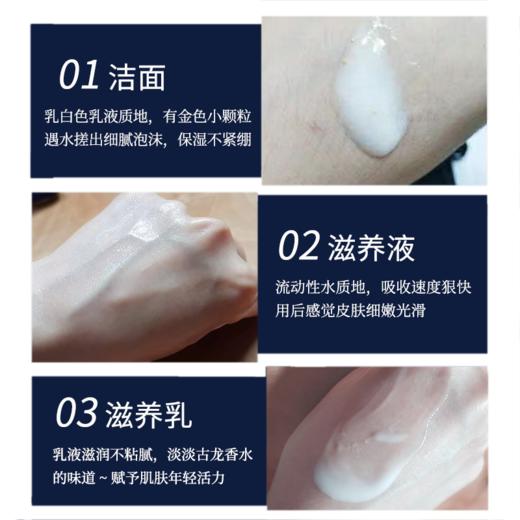 01 洁面

乳白色乳液质地，有金色小颗粒
遇水搓出细腻泡沫，保湿不紧绷

02 滋养液

流动性水质地，吸收速度狠快
用后感觉皮肤细嫩光滑

03 滋养乳

乳液滋润不粘腻，淡淡古龙香水
的味道～赋予肌肤年轻活力