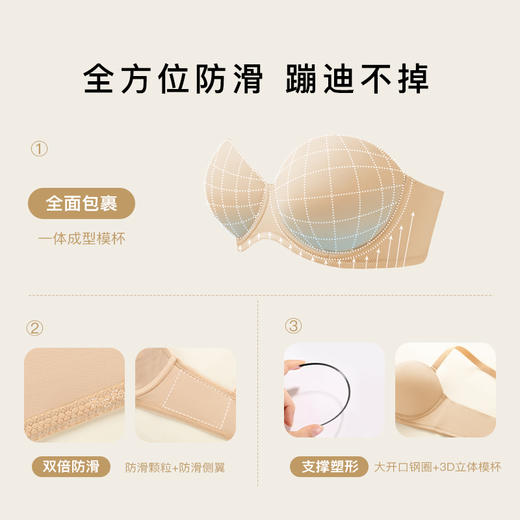 全方位防滑 蹦迪不掉

①

全面包裹

一体成型模杯

②

双倍防滑

防滑颗粒+防滑侧翼

③

支撑塑形

大开口钢圈+3D立体模杯