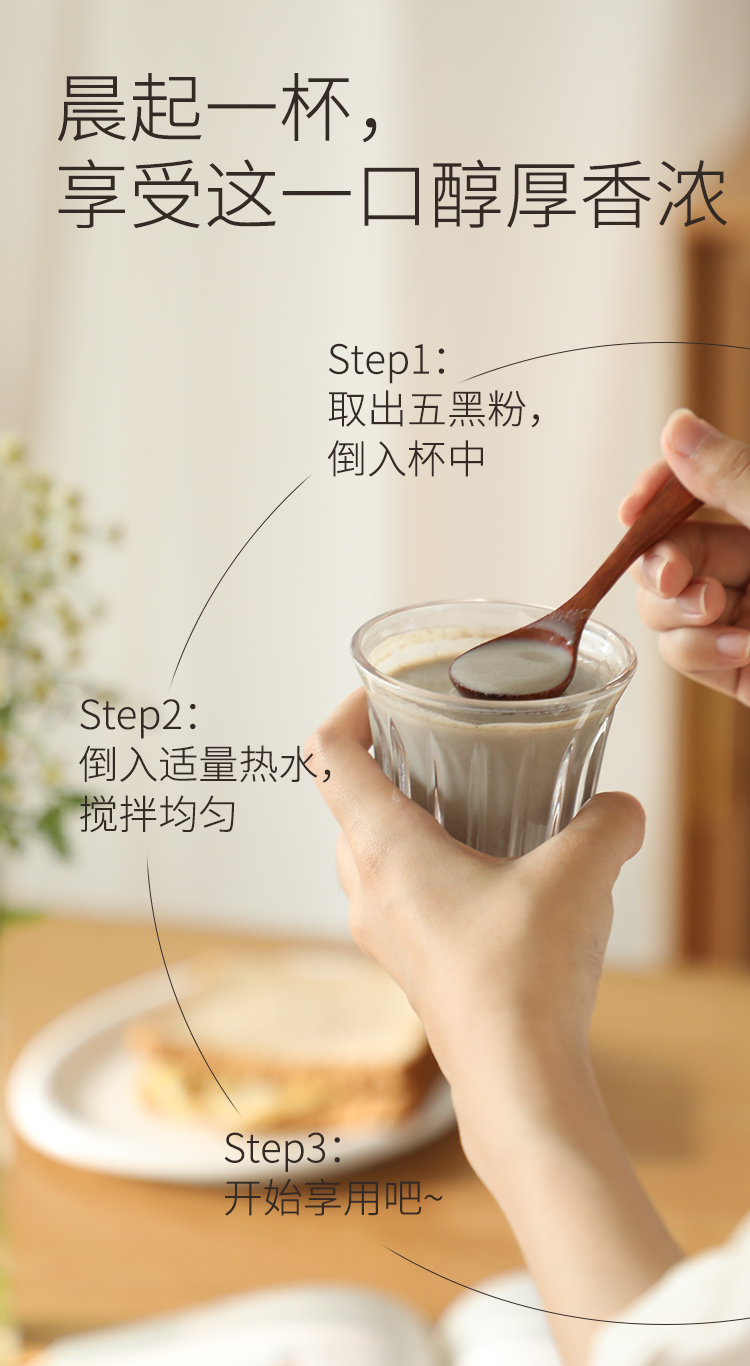 晨起一杯，
享受这一口醇厚香浓

Step1:
取出五黑粉，
倒入杯中

Step2:
倒入适量热水，
搅拌均匀

Step3:
开始享用吧~