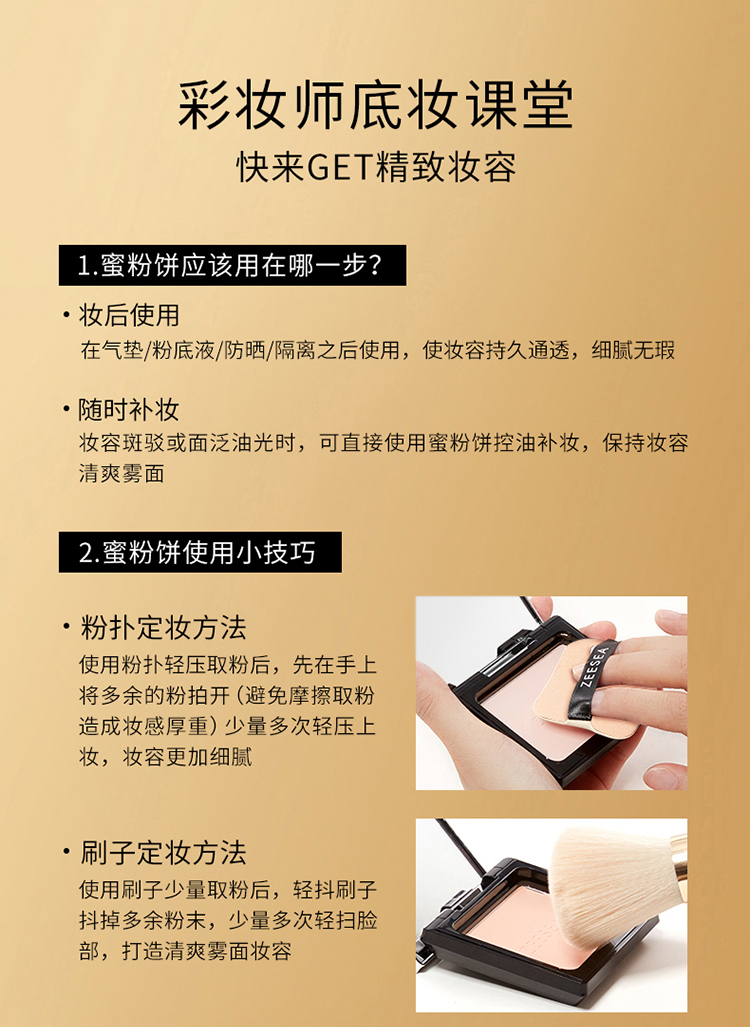 彩妆师底妆课堂
快来GET精致妆容

1.蜜粉饼应该用在哪一步?

· 妆后使用
在气垫/粉底液/防晒/隔离之后使用，使妆容持久通透，细腻无瑕

· 随时补妆
妆容斑驳或面泛油光时，可直接使用蜜粉饼控油补妆，保持妆容清爽雾面

2.蜜粉饼使用小技巧

· 粉扑定妆方法
使用粉扑轻压取粉后，先在手上将多余的粉拍开（避免摩擦取粉造成妆感厚重）少量多次轻压上妆，妆容更加细腻

ZEESEA

· 刷子定妆方法
使用刷子少量取粉后，轻抖刷子抖掉多余粉末，少量多次轻扫脸部，打造清爽雾面妆容