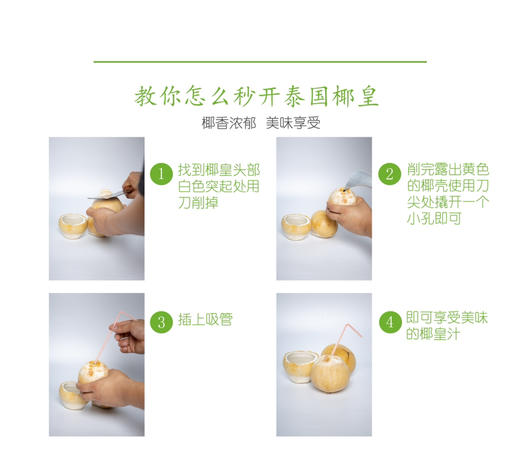 教你怎么秒开泰国椰皇

椰香浓郁　美味享受

1 找到椰皇头部白色突起处用刀削掉

2 削完露出黄色的椰壳使用刀尖处撬开一个小孔即可

3 插上吸管

4 即可享受美味的椰皇汁