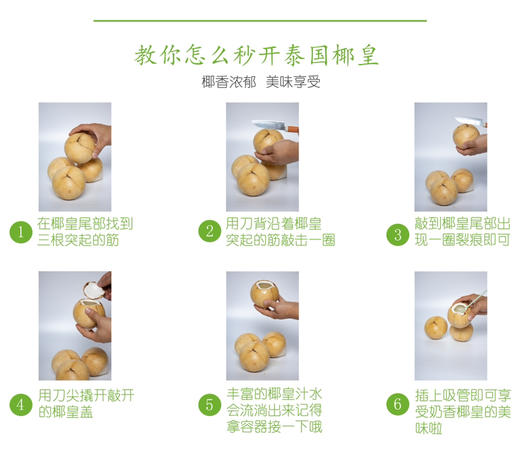 教你怎么秒开泰国椰皇

椰香浓郁　美味享受

1 在椰皇尾部找到三根突起的筋

2 用刀背沿着椰皇突起的筋敲击一圈

3 敲到椰皇尾部出现一圈裂痕即可

4 用刀尖撬开敲开的椰皇盖

5 丰富的椰皇汁水会流淌出来记得拿容器接一下哦

6 插上吸管即可享受奶香椰皇的美味啦