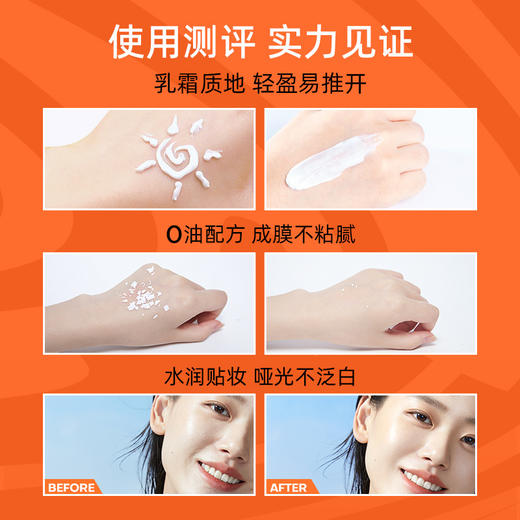 使用测评 实力见证

乳霜质地 轻盈易推开

0油配方 成膜不粘腻

水润贴妆 哑光不泛白

BEFORE

AFTER