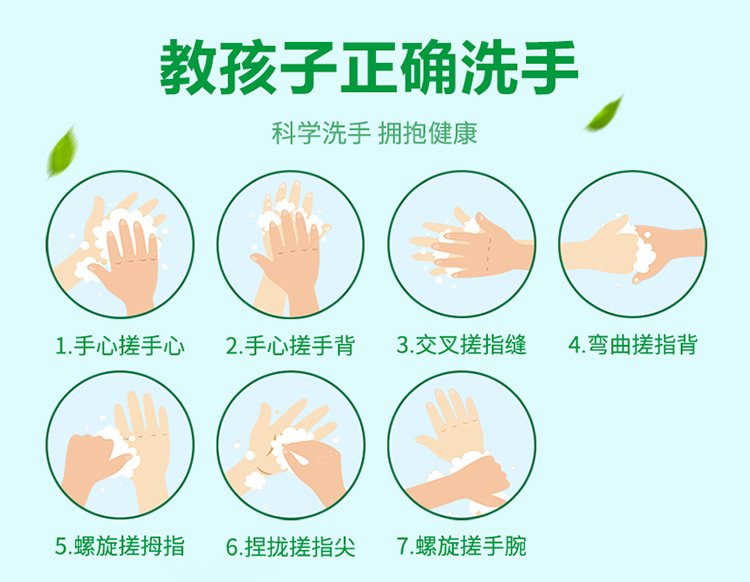 教孩子正确洗手

科学洗手 拥抱健康

1.手心搓手心

2.手心搓手背

3.交叉搓指缝

4.弯曲搓指背

5.螺旋搓拇指

6.捏拢搓指尖

7.螺旋搓手腕