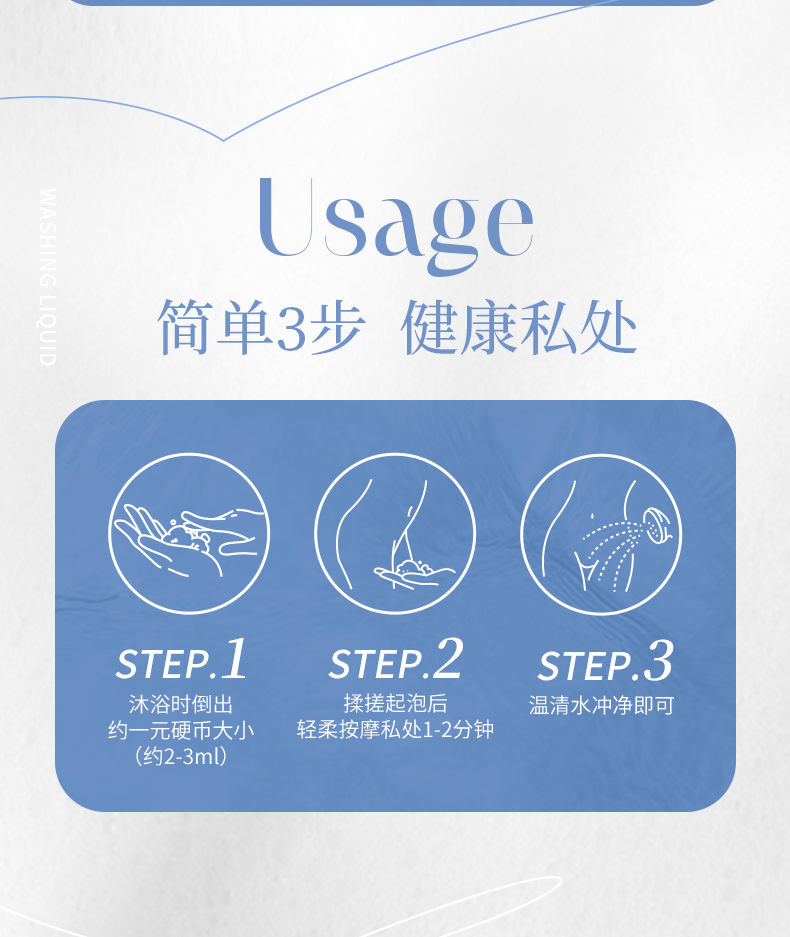 WASHING LIQUID

Usage

简单3步 健康私处

STEP.1
沐浴时倒出
约一元硬币大小
（约2-3ml）

STEP.2
揉搓起泡后
轻柔按摩私处1-2分钟

STEP.3
温清水冲净即可