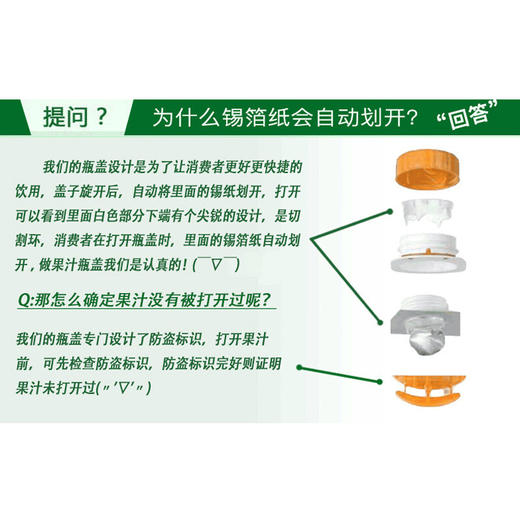 提问？ 为什么锡箔纸会自动划开？ “回答”

我们的瓶盖设计是为了让消费者更好更快捷的饮用，盖子旋开后，自动将里面的锡纸划开，打开可以看到里面白色部分下端有个尖锐的设计，是切割环，消费者在打开瓶盖时，里面的锡箔纸自动划开，做果汁瓶盖我们是认真的！(￣▽￣)

Q:那怎么确定果汁没有被打开过呢？

我们的瓶盖专门设计了防盗标识，打开果汁前，可先检查防盗标识，防盗标识完好则证明果汁未打开过(〃'▽'〃)