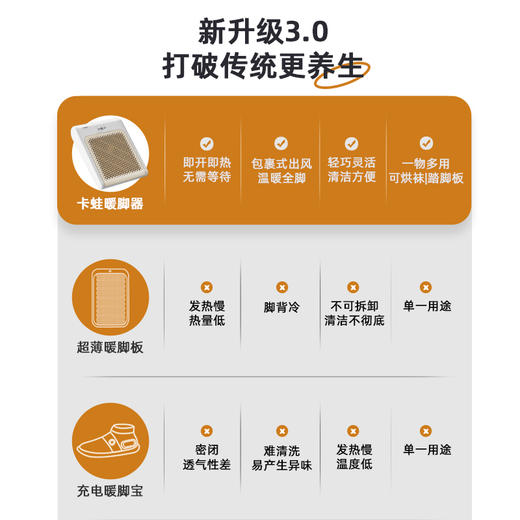 新升级3.0
打破传统更养生

| 卡蛙暖脚器 | 即开即热 无需等待 | 包裹式出风 温暖全脚 | 轻巧灵活 清洁方便 | 一物多用 可烘袜\|踏脚板 |
|---|---|---|---|---|
| 超薄暖脚板 | 发热慢 热量低 | 脚背冷 | 不可拆卸 清洁不彻底 | 单一用途 |
| 充电暖脚宝 | 密闭 透气性差 | 难清洗 易产生异味 | 发热慢 温度低 | 单一用途 |