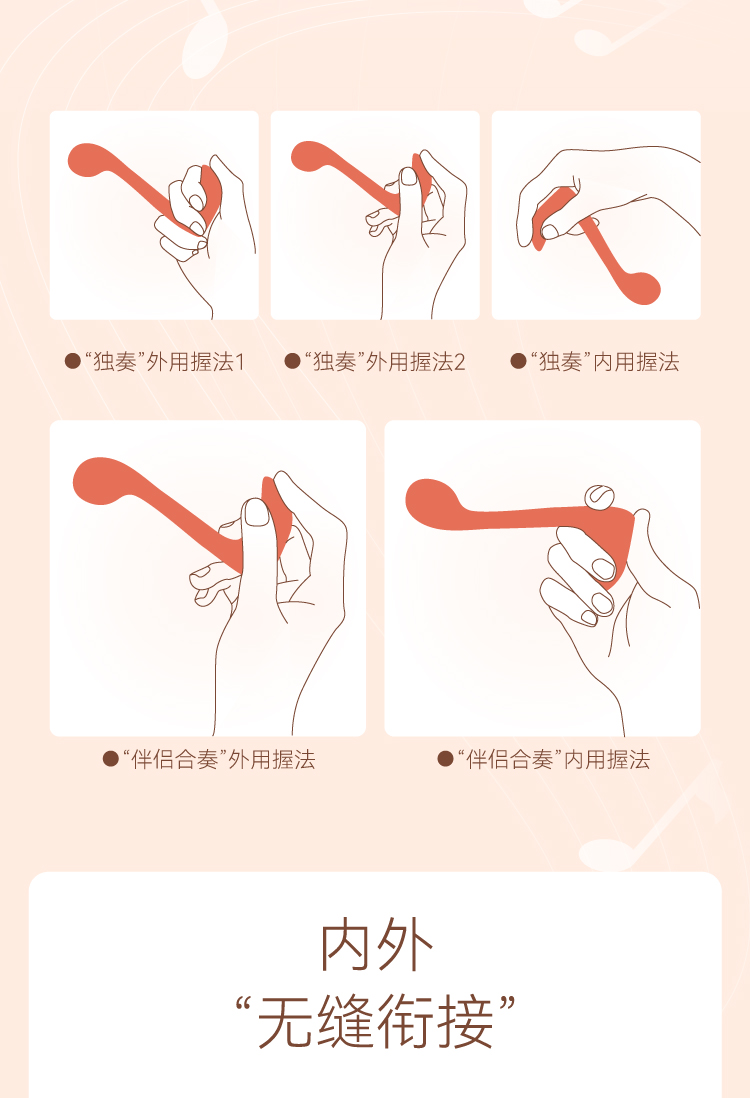 ●“独奏”外用握法1

●“独奏”外用握法2

●“独奏”内用握法

●“伴侣合奏”外用握法

●“伴侣合奏”内用握法

内外
“无缝衔接”