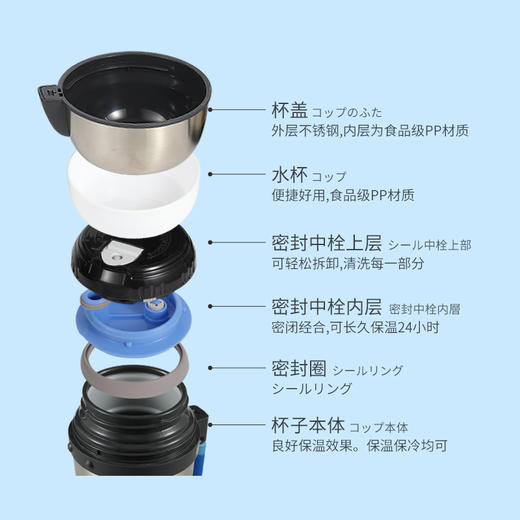 杯盖 コップのふた
外层不锈钢,内层为食品级PP材质

水杯 コップ
便捷好用,食品级PP材质

密封中栓上层 シール中栓上部
可轻松拆卸,清洗每一部分

密封中栓内层 密封中栓内層
密闭经合,可长久保温24小时

密封圈 シールリング
シールリング

杯子本体 コップ本体
良好保温效果。保温保冷均可