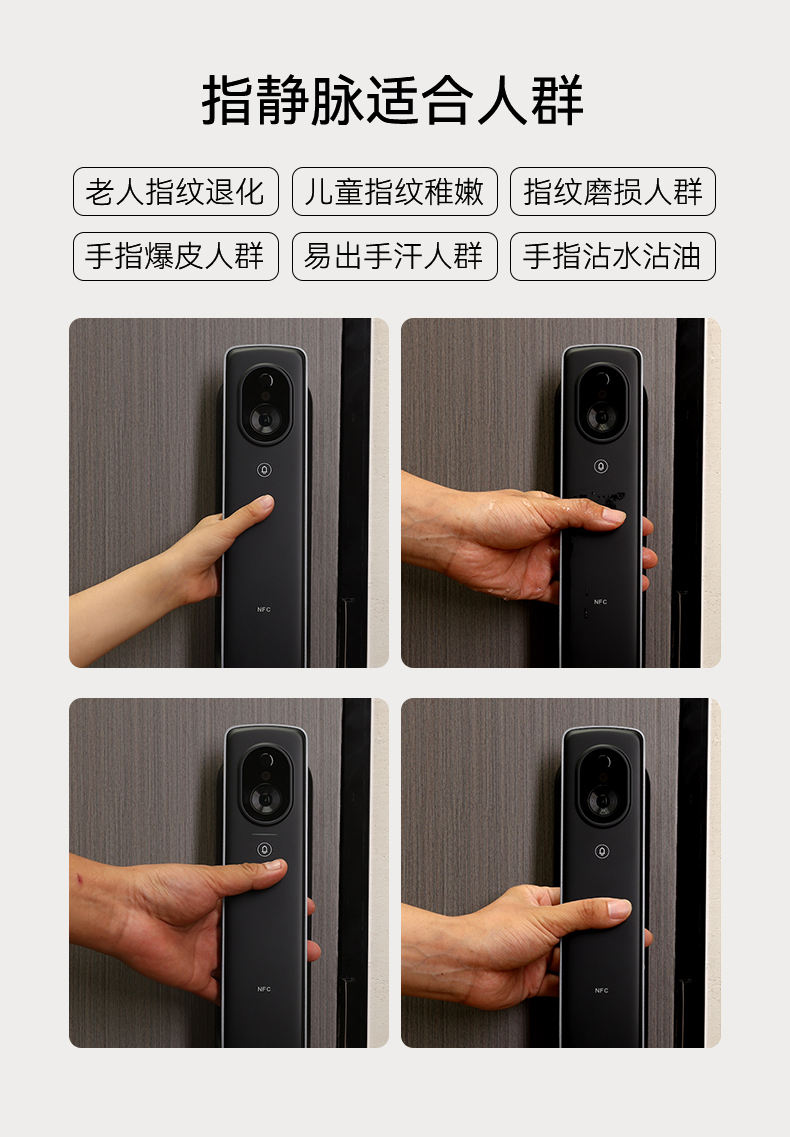 指静脉适合人群

老人指纹退化 儿童指纹稚嫩 指纹磨损人群

手指爆皮人群 易出手汗人群 手指沾水沾油

NFC

NFC

NFC

NFC