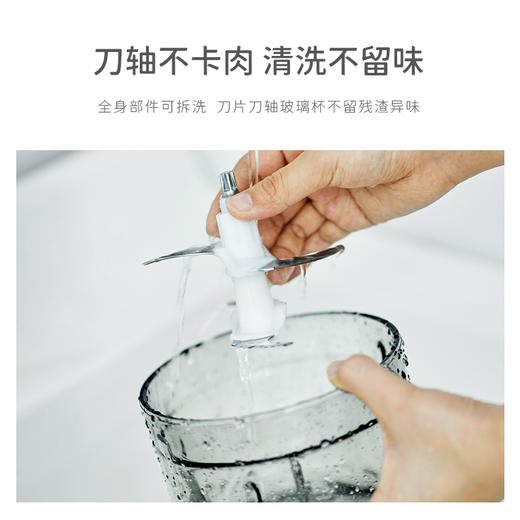 刀轴不卡肉 清洗不留味

全身部件可拆洗 刀片刀轴玻璃杯不留残渣异味