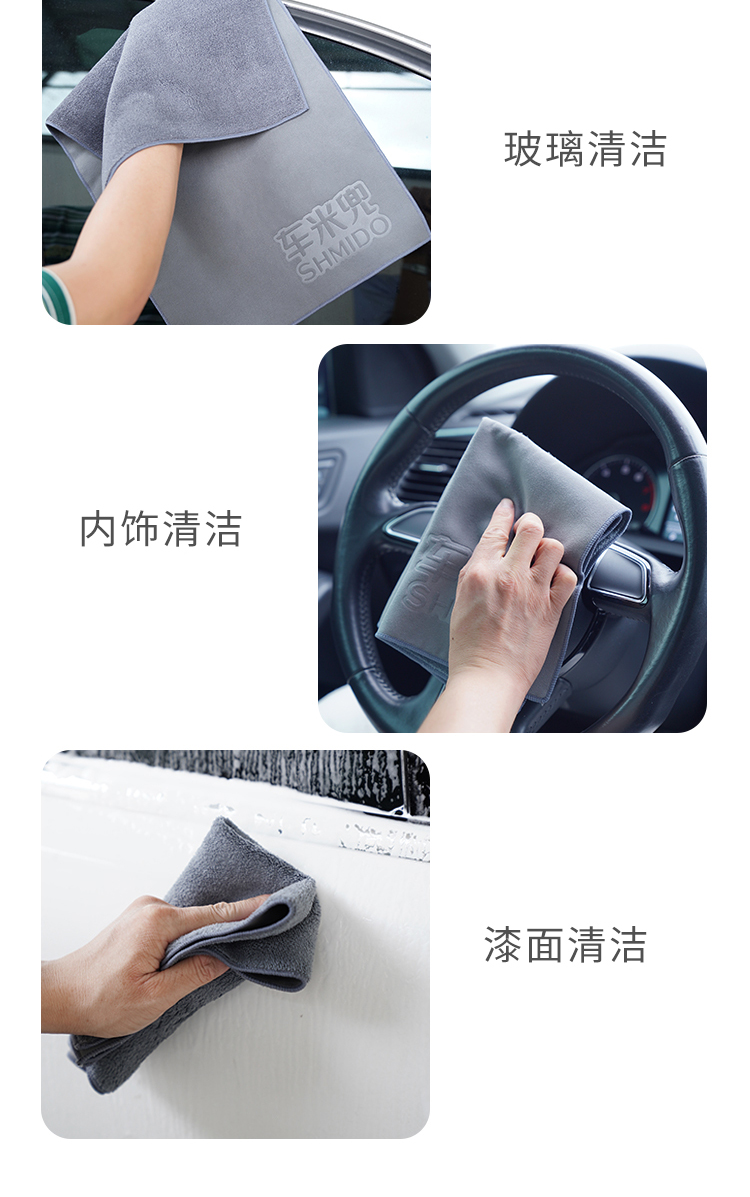 车米兜
SHMIDO

玻璃清洁

内饰清洁

漆面清洁