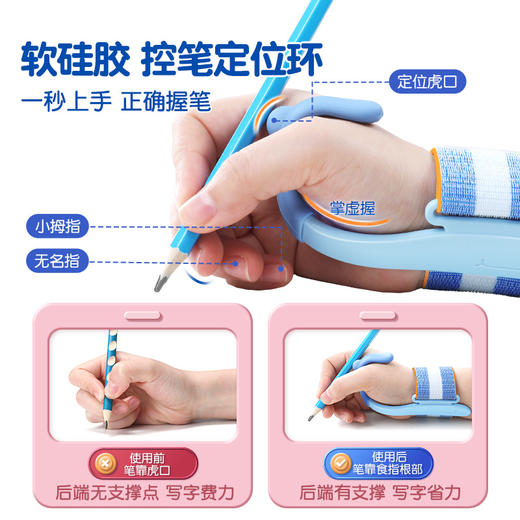 软硅胶 控笔定位环
一秒上手 正确握笔

定位虎口

掌虚握

小拇指

无名指

使用前
笔靠虎口
后端无支撑点 写字费力

使用后
笔靠食指根部
后端有支撑 写字省力