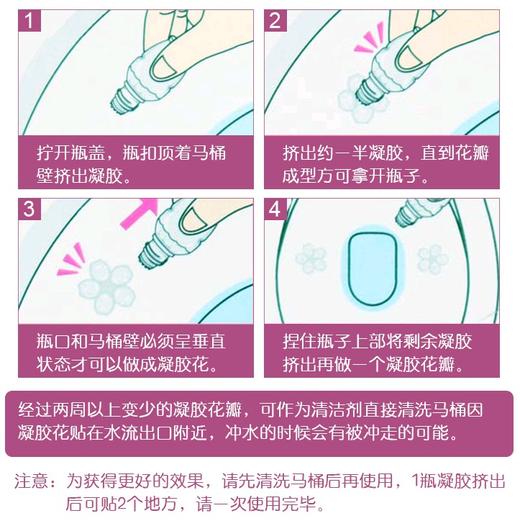 1

拧开瓶盖，瓶扣顶着马桶壁挤出凝胶。

2

挤出约一半凝胶，直到花瓣成型方可拿开瓶子。

3

瓶口和马桶壁必须呈垂直状态才可以做成凝胶花。

4

捏住瓶子上部将剩余凝胶挤出再做一个凝胶花瓣。

经过两周以上变少的凝胶花瓣，可作为清洁剂直接清洗马桶因凝胶花贴在水流出口附近，冲水的时候会有被冲走的可能。

注意：为获得更好的效果，请先清洗马桶后再使用，1瓶凝胶挤出后可贴2个地方，请一次使用完毕。