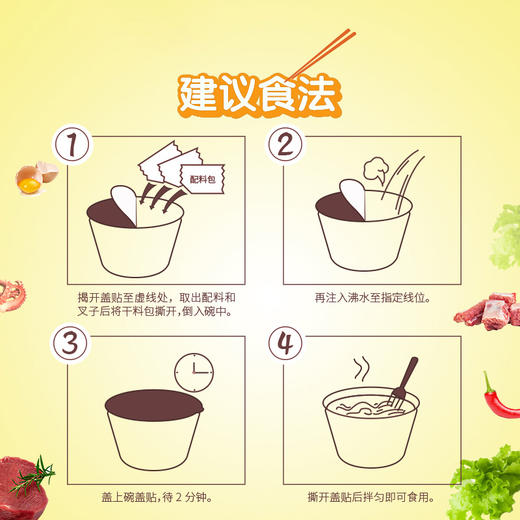 建议食法

1

配料包

揭开盖贴至虚线处，取出配料和叉子后将干料包撕开，倒入碗中。

2

再注入沸水至指定线位。

3

盖上碗盖贴，待 2 分钟。

4

撕开盖贴后拌匀即可食用。