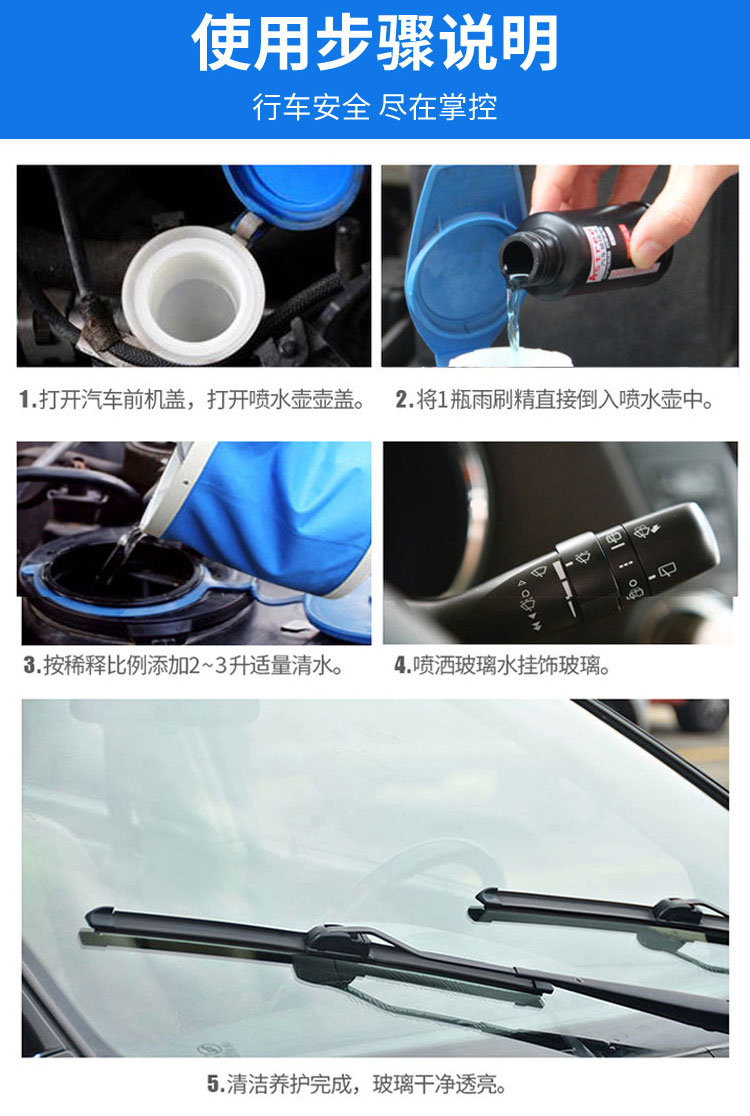 使用步骤说明

行车安全 尽在掌控

1.打开汽车前机盖，打开喷水壶壶盖。

2.将1瓶雨刷精直接倒入喷水壶中。

3.按稀释比例添加2~3升适量清水。

4.喷洒玻璃水挂饰玻璃。

5.清洁养护完成，玻璃干净透亮。