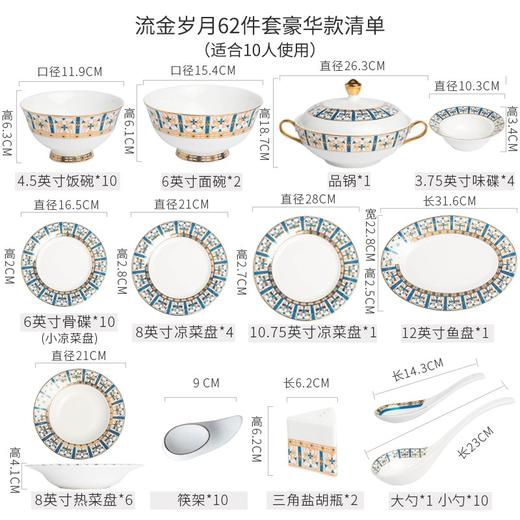 流金岁月62件套豪华款清单
（适合10人使用）

口径11.9CM
高6.3CM
4.5英寸饭碗*10

口径15.4CM
高6.1CM
6英寸面碗*2

直径26.3CM
高18.7CM
品锅*1

直径10.3CM
高3.4CM
3.75英寸味碟*4

直径16.5CM
高2CM
6英寸骨碟*10
(小凉菜盘)

直径21CM
高2.8CM
8英寸凉菜盘*4

直径28CM
高2.7CM
10.75英寸凉菜盘*1

长31.6CM
宽22.8CM 高2.5CM
12英寸鱼盘*1

直径21CM
高4.1CM
8英寸热菜盘*6

9 CM
筷架*10

长6.2CM
高6.2CM
三角盐胡瓶*2

长14.3CM
长23CM
大勺*1 小勺*10