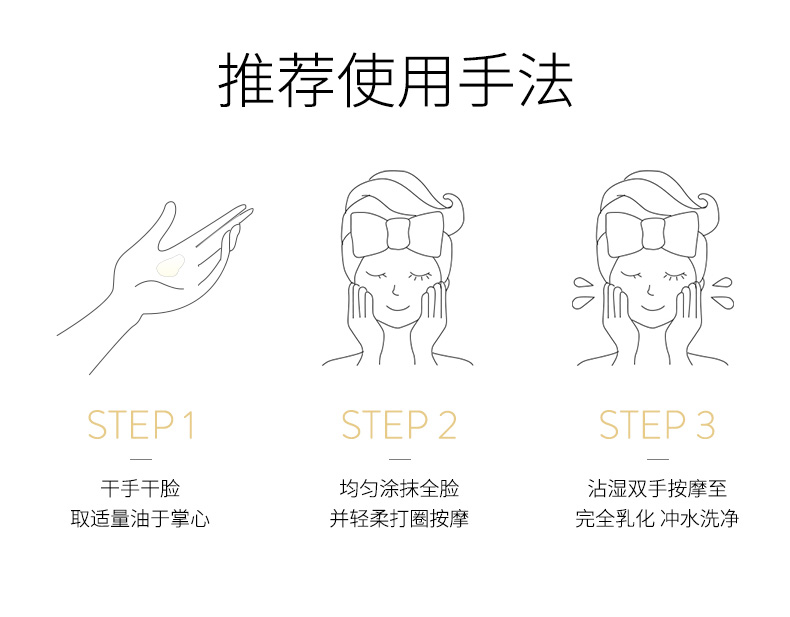 推荐使用手法

STEP 1

干手干脸
取适量油于掌心

STEP 2

均匀涂抹全脸
并轻柔打圈按摩

STEP 3

沾湿双手按摩至
完全乳化 冲水洗净