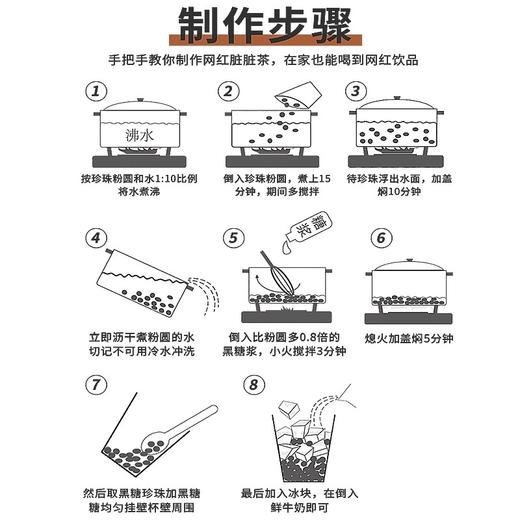 制作步骤

手把手教你制作网红脏脏茶，在家也能喝到网红饮品

1

沸水

按珍珠粉圆和水1:10比例将水煮沸

2

倒入珍珠粉圆，煮上15分钟，期间多搅拌

3

待珍珠浮出水面，加盖焖10分钟

4

立即沥干煮粉圆的水切记不可用冷水冲洗

5

糖浆

倒入比粉圆多0.8倍的黑糖浆，小火搅拌3分钟

6

熄火加盖焖5分钟

7

然后取黑糖珍珠加黑糖糖均匀挂壁杯壁周围

8

最后加入冰块，在倒入鲜牛奶即可