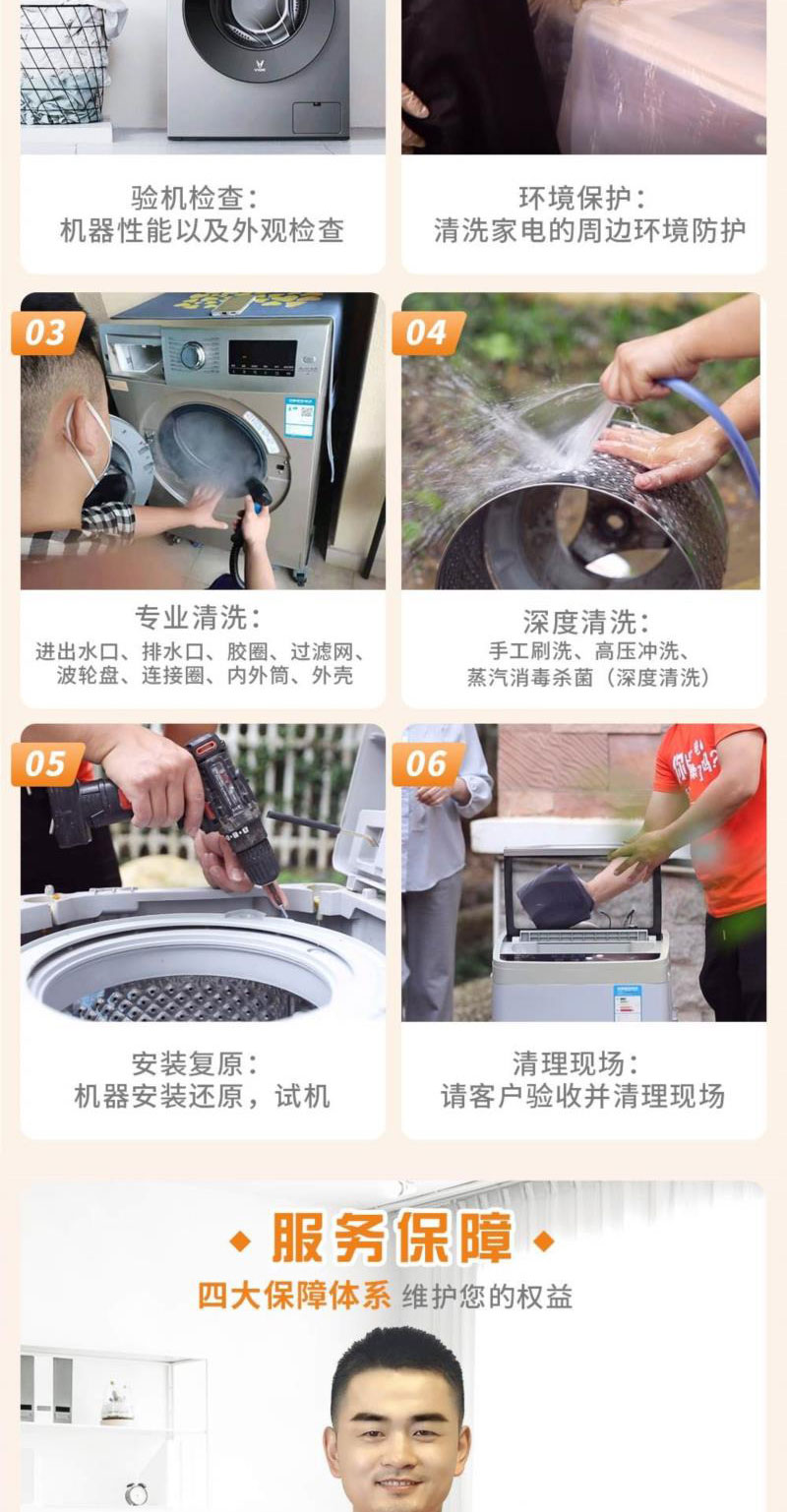 验机检查：
机器性能以及外观检查

环境保护：
清洗家电的周边环境防护

03

专业清洗：
进出水口、排水口、胶圈、过滤网、波轮盘、连接圈、内外筒、外壳

04

深度清洗：
手工刷洗、高压冲洗、蒸汽消毒杀菌（深度清洗）

05

安装复原：
机器安装还原，试机

06

清理现场：
请客户验收并清理现场

服务保障
四大保障体系 维护您的权益