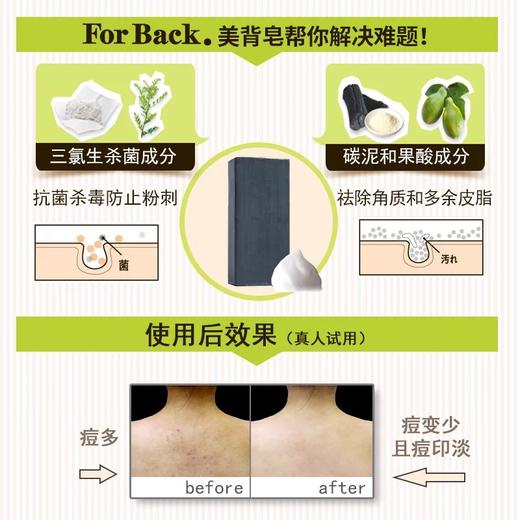 For Back. 美背皂帮你解决难题!

三氯生杀菌成分

抗菌杀毒防止粉刺

菌

碳泥和果酸成分

祛除角质和多余皮脂

汚れ

使用后效果（真人试用）

痘多

before

after

痘变少
且痘印淡